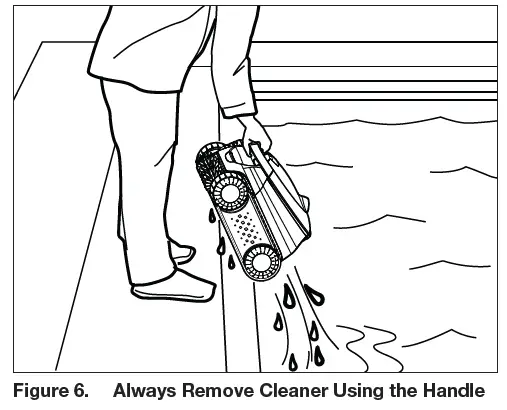 Figure 6. Always Remove Cleaner Using the Handle