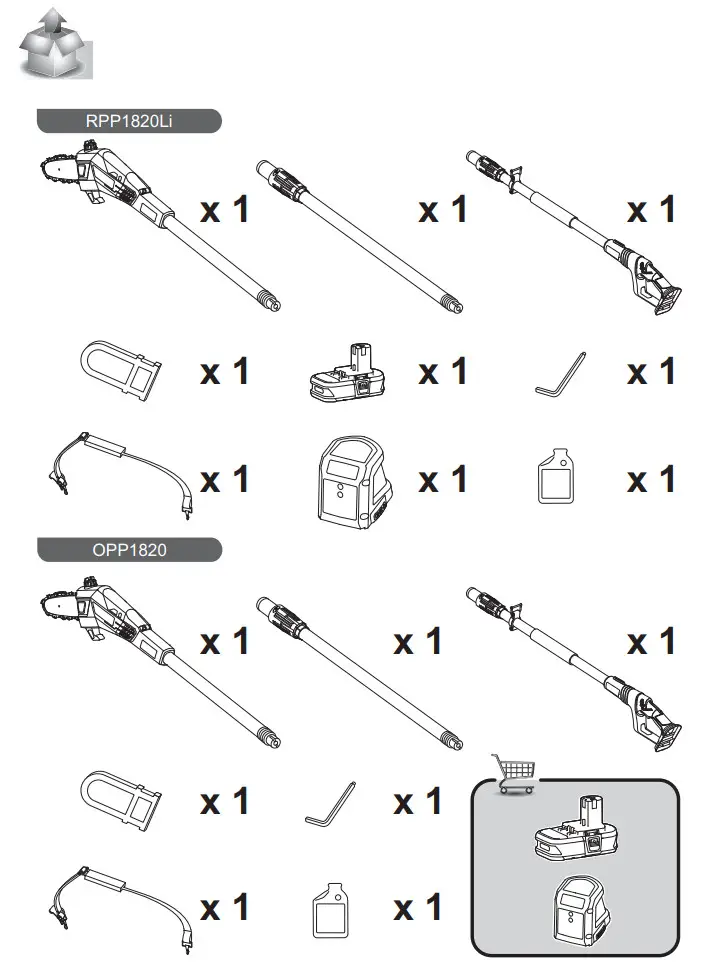 RPP1820Li

x 1 x 1 x 1

x 1 x 1 x 1

x 1 x 1 x 1

OPP1820

x 1 x 1 x 1

x 1 x 1

x 1 x 1