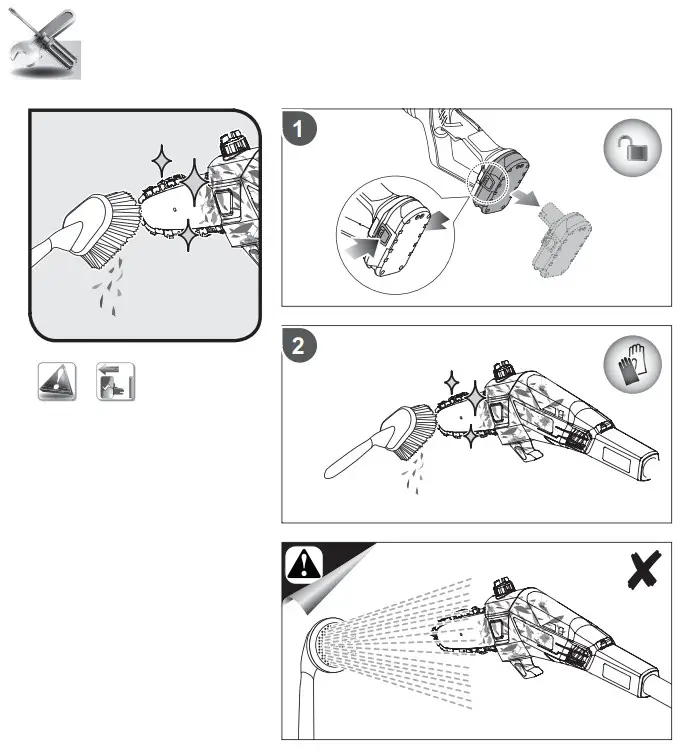 1

2