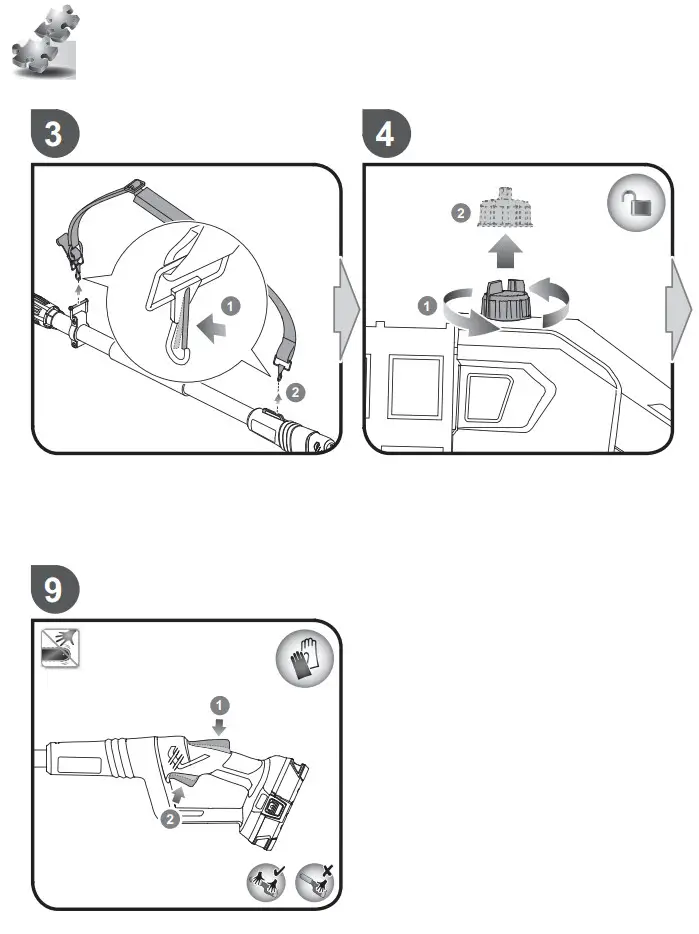 3

1

2

4

2

1

9

1

2