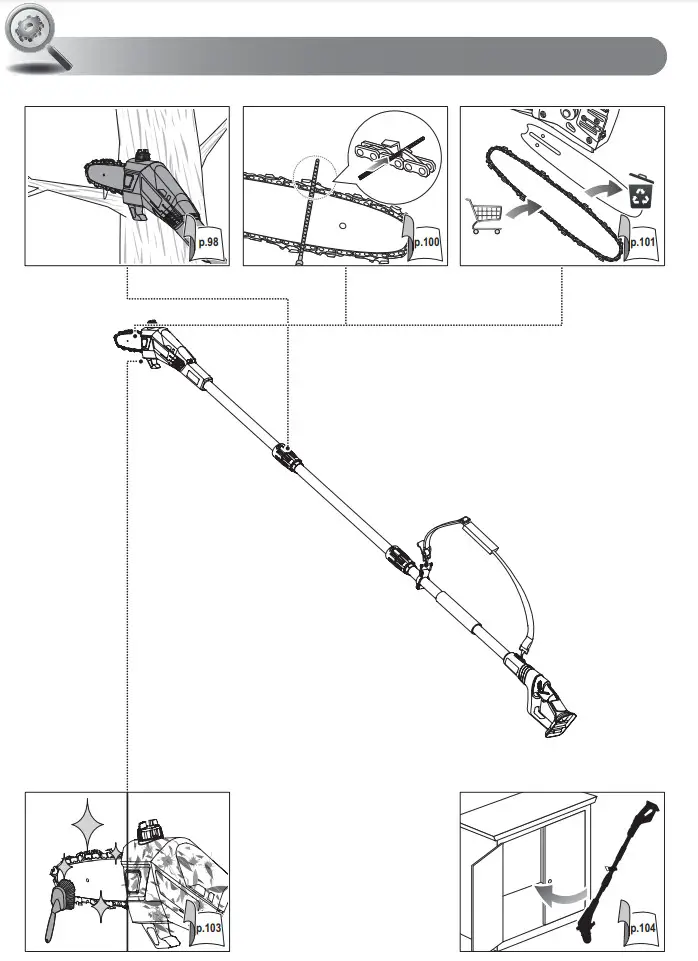 p.98

p.100

p.101

p.103

p.104