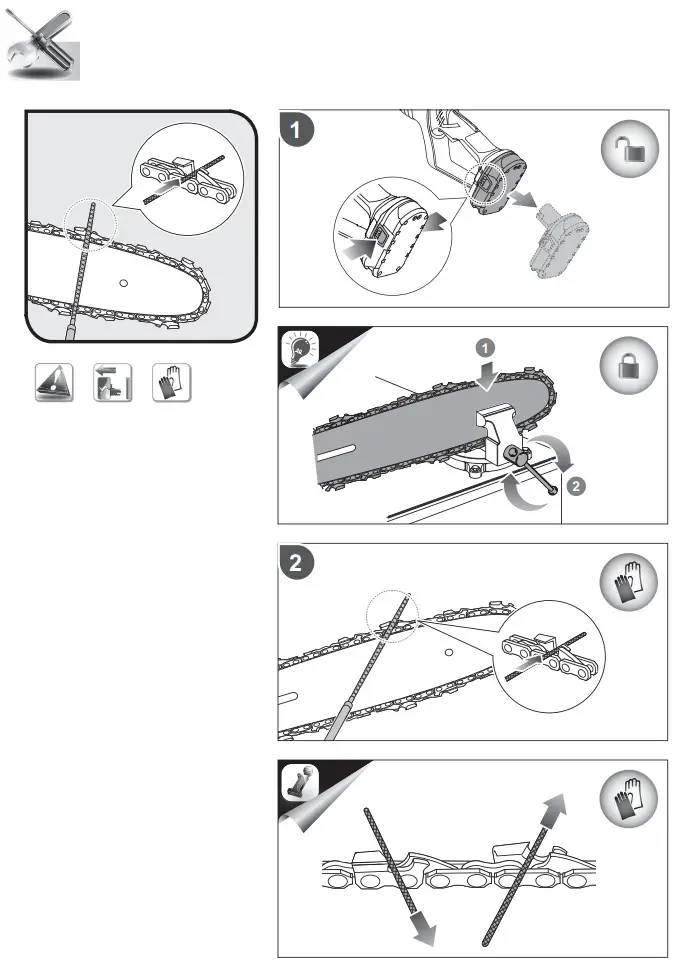 1

1

2

2