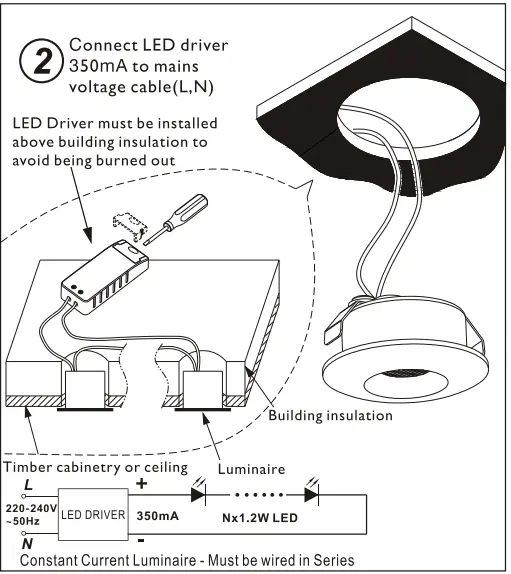 2 Connect LED driver 350mA to mains voltage cable(L,N)

LED Driver must be installed above building insulation to avoid being burned out

Building insulation

Timber cabinetry or ceiling

Luminaire

L

220-240V ~50Hz

N

LED DRIVER

+

350mA

-

Nx1.2W LED

Constant Current Luminaire - Must be wired in Series