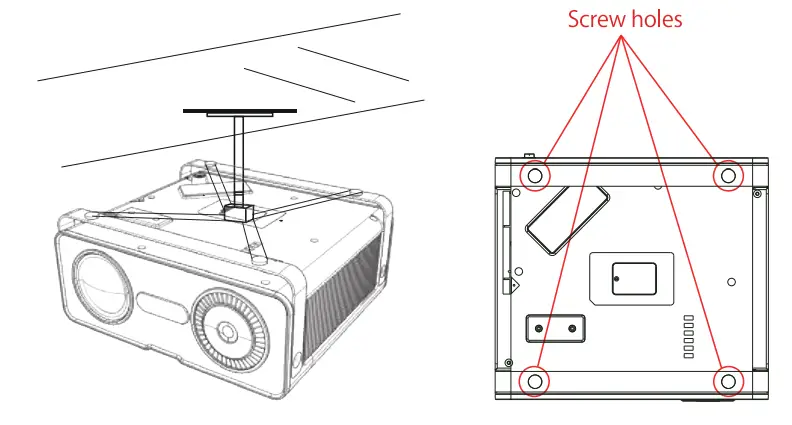 Screw holes