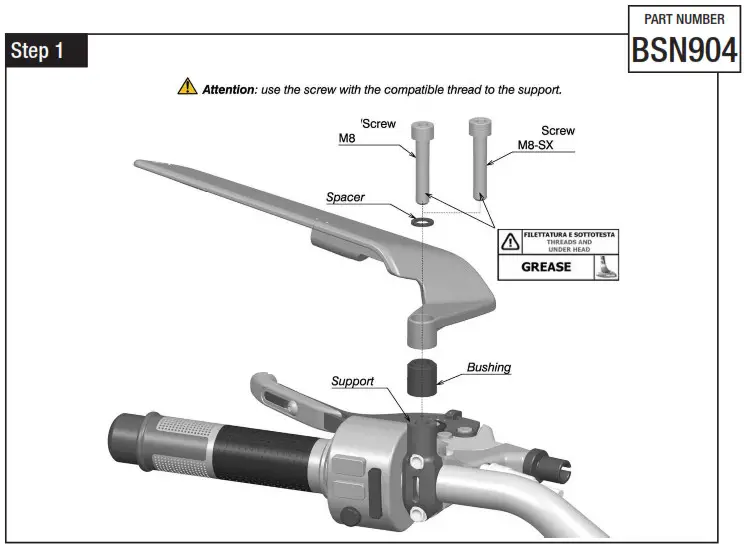 PART NUMBER
BSN904

Step 1

Attention: use the screw with the compatible thread to the support.

'Screw
M8

Screw
M8-SX

Spacer

FILETTATURA E SOTTOTESTA
THREADS AND
UNDER HEAD
GREASE

Bushing

Support