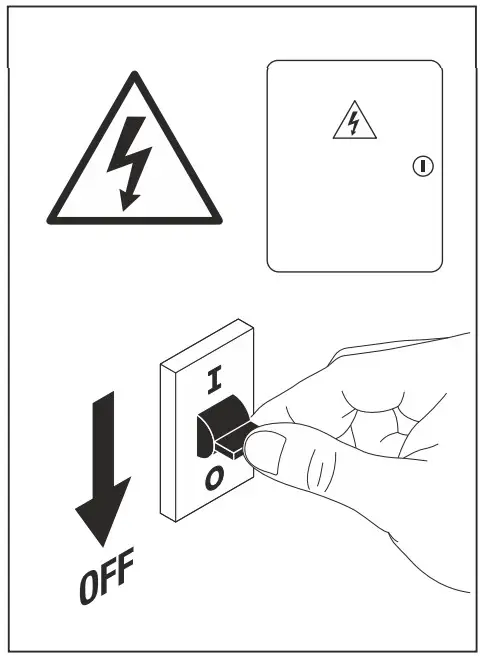 I
O
OFF