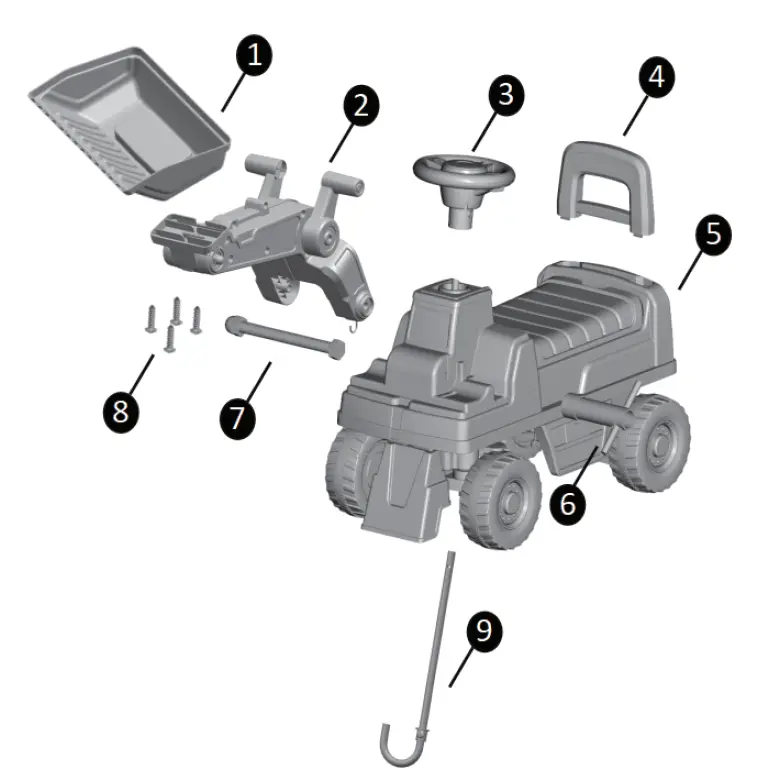 1
2
3
4
5
8
7
6
9