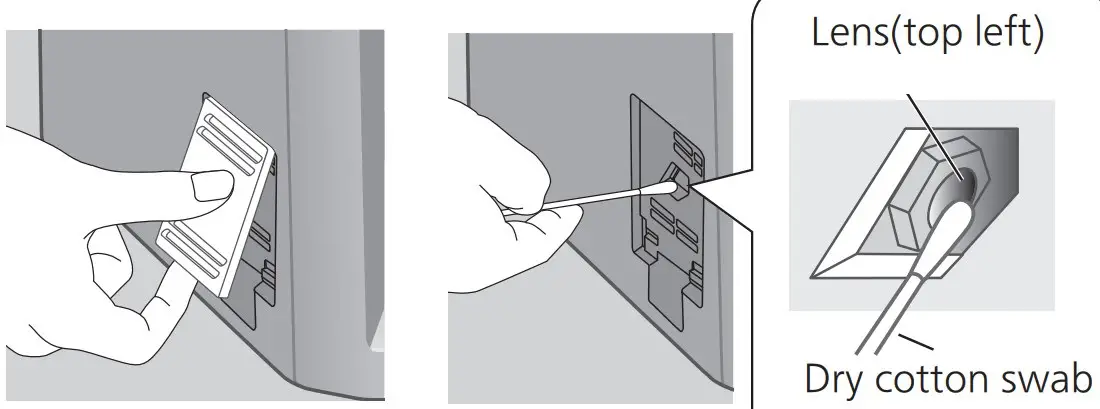 Lens(top left)

Dry cotton swab