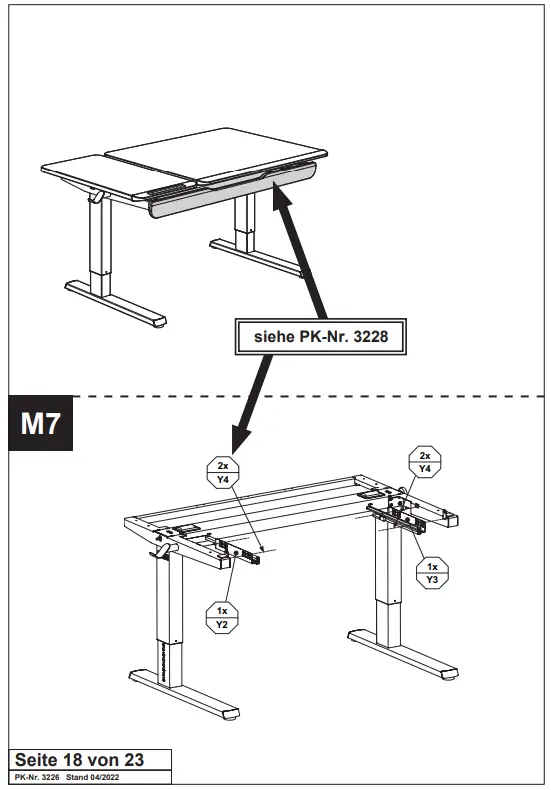 siehe PK-Nr. 3228

M7

2x
Y4

2x
Y4

1x
Y3

1x
Y2

Seite 18 von 23
PK-Nr. 3226 Stand 04/2022