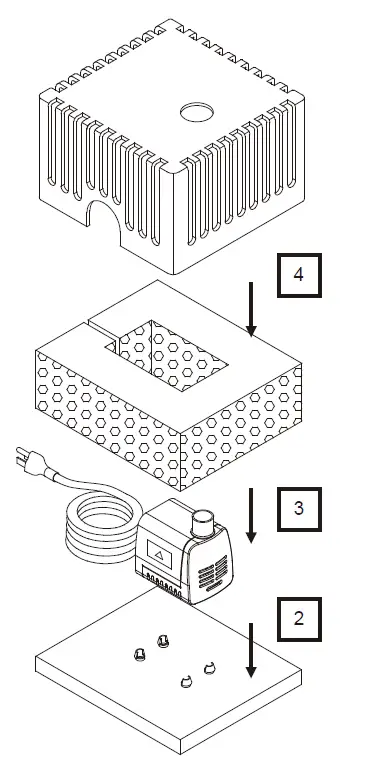 4

3

2