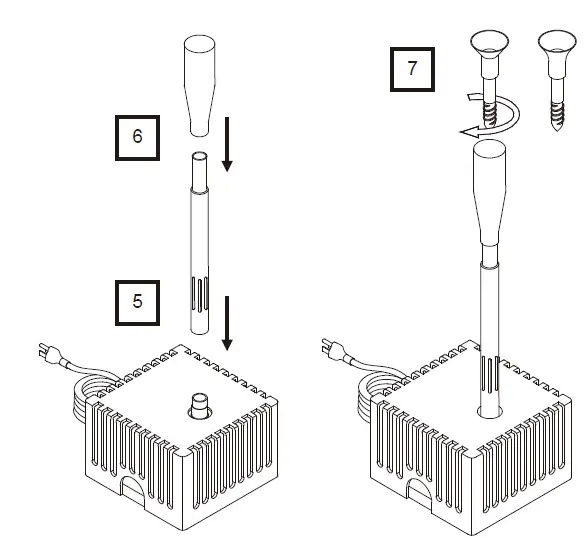 6

5

7