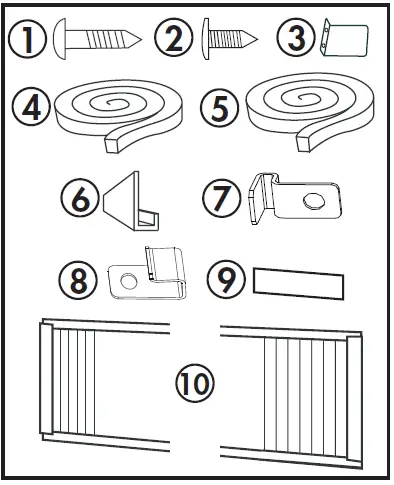 1
2
3
4
5
6
7
8
9
10