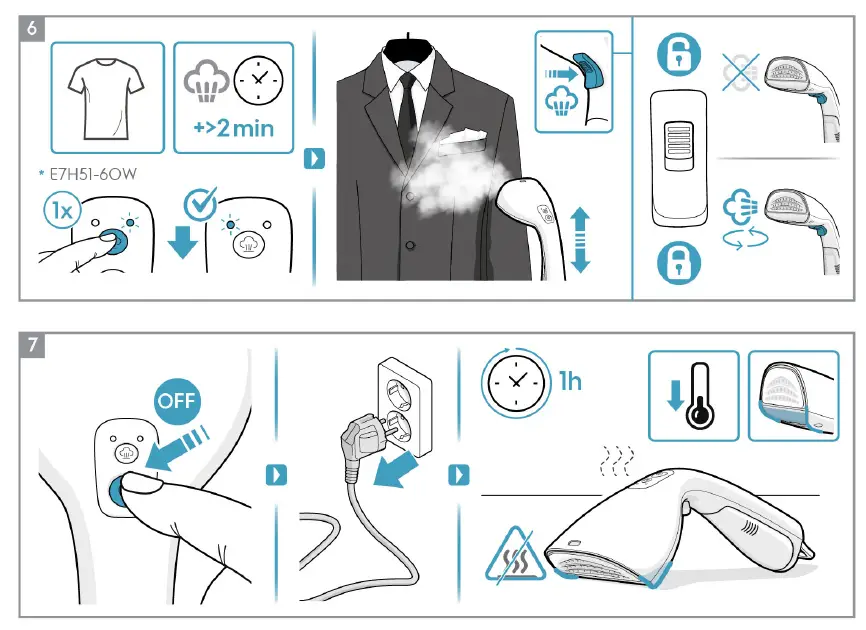 6

+>2 min

* E7H51-6OW

1x

7

OFF

1h