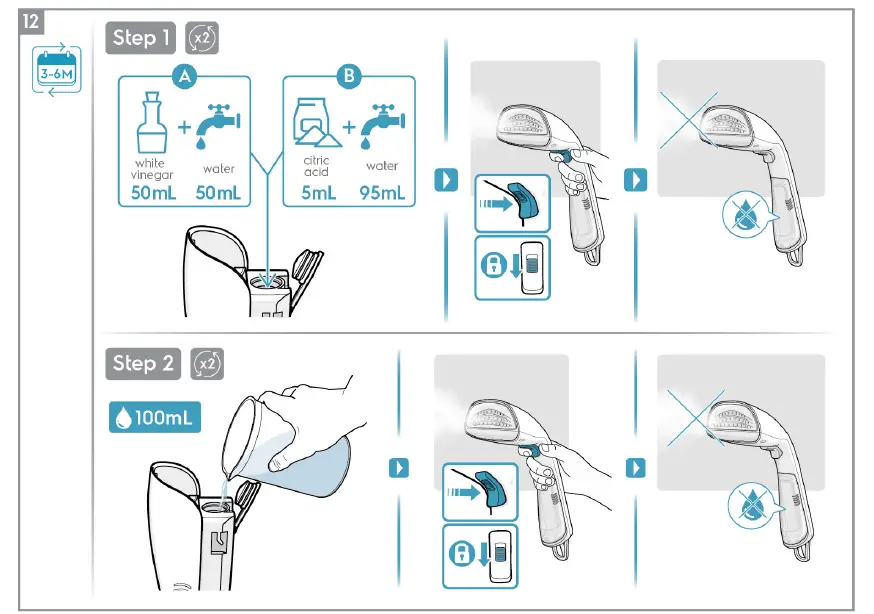 12

3-6M

Step 1 x2

A

white vinegar 50mL + water 50mL

B

citric acid 5mL + water 95mL

Step 2 x2

100mL