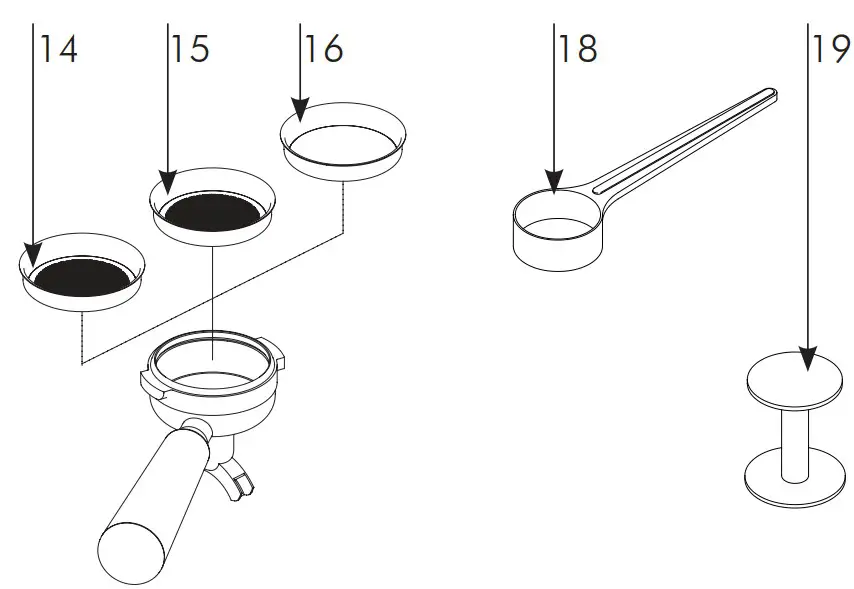 14
15
16
18
19