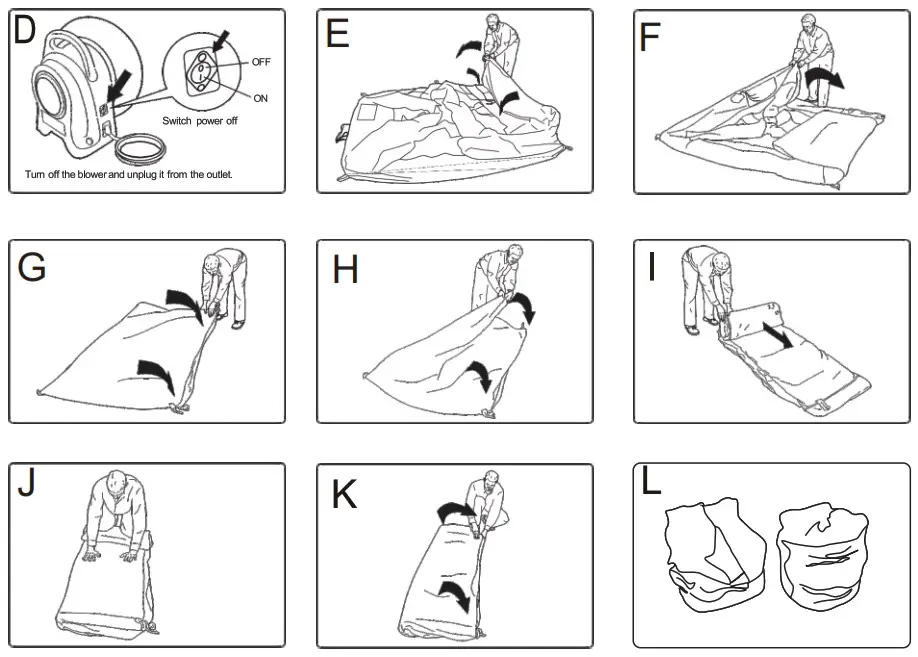 D

OFF

ON

Switch power off

Turn off the blower and unplug it from the outlet.

E

F

G

H

I

J

K

L