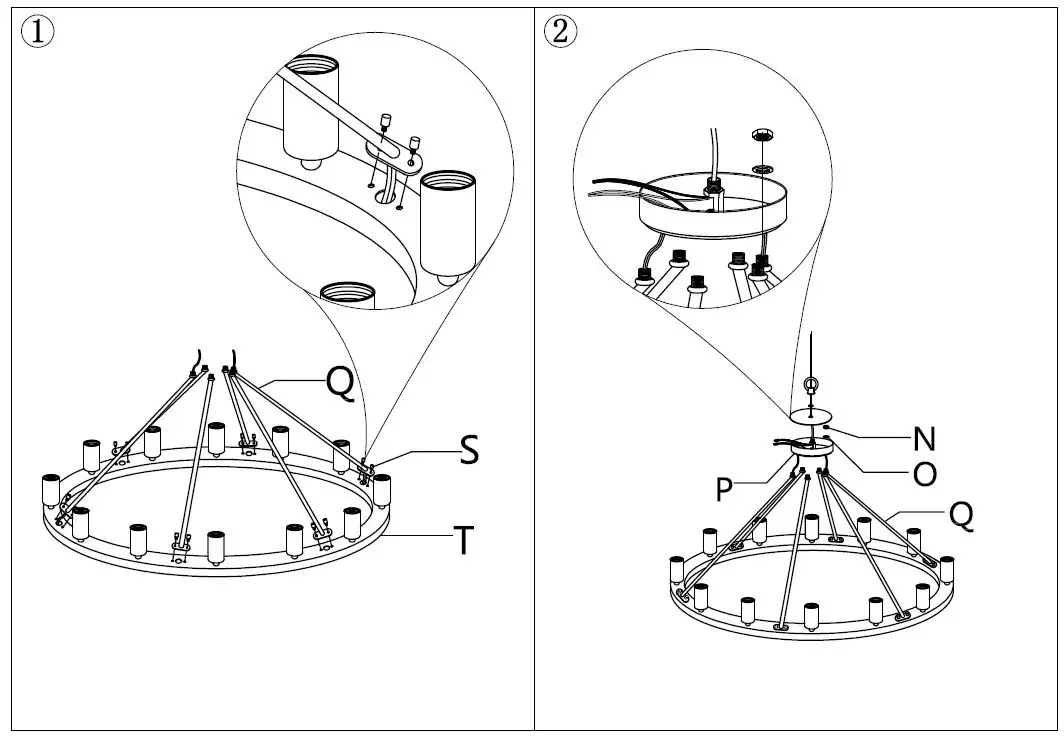 ①

Q

S

T

②

N

O

P

Q