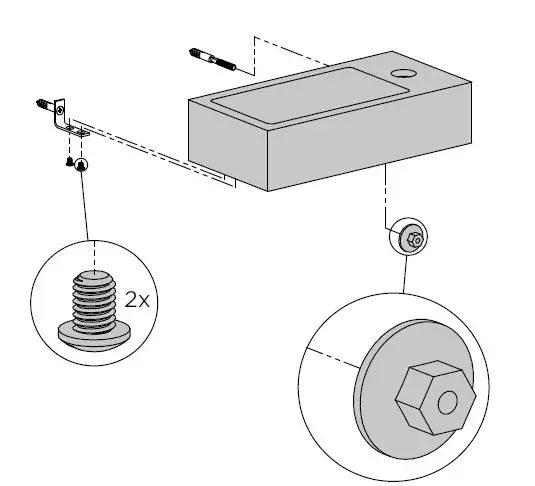 2x