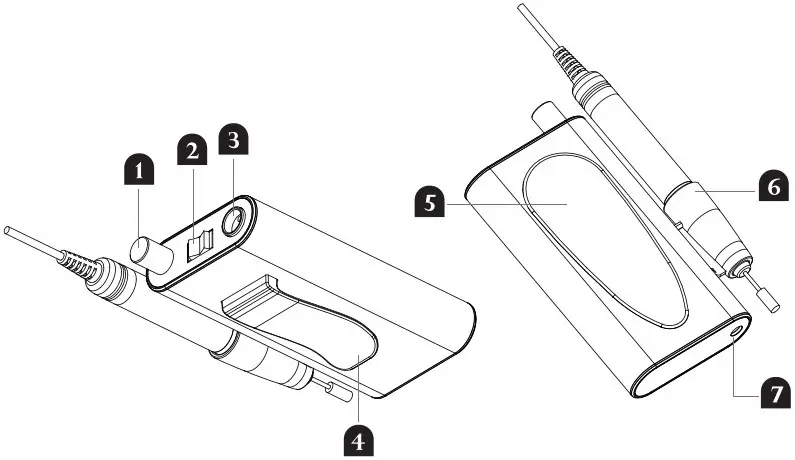 1
2
3
4
5
6
7