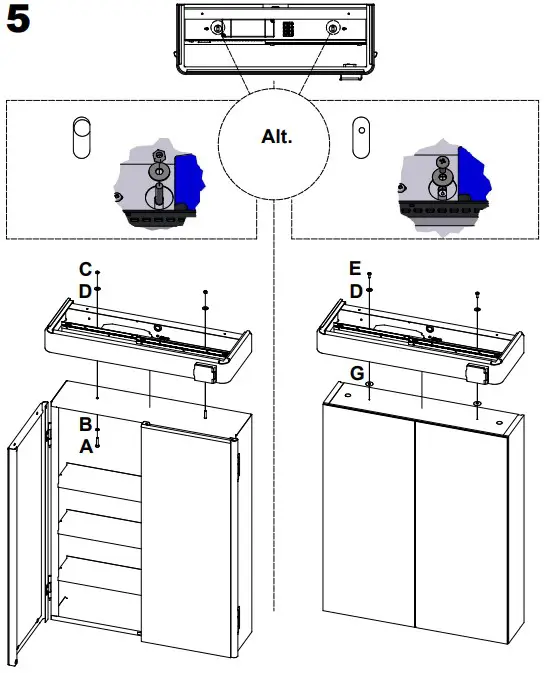 5

Alt.

C
D
B
A

E
D
G