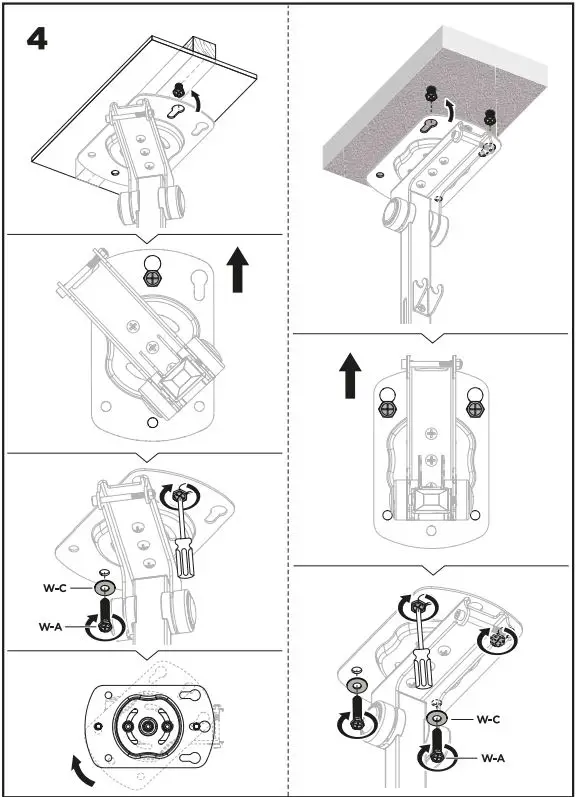 4

W-C

W-A

W-C

W-A