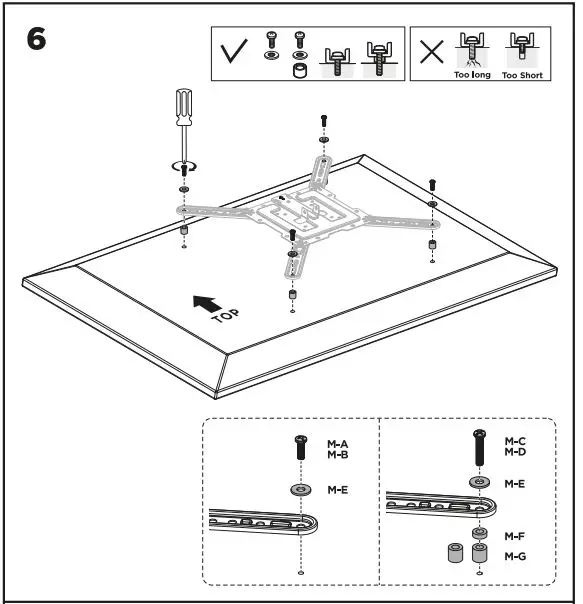 6

Too long Too Short

TOP

M-A
M-B

M-E

M-C
M-D

M-E

M-F

M-G