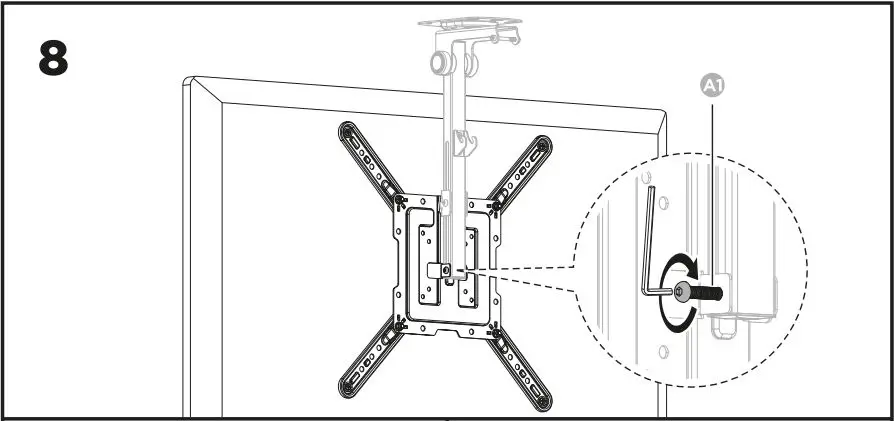 8

A1