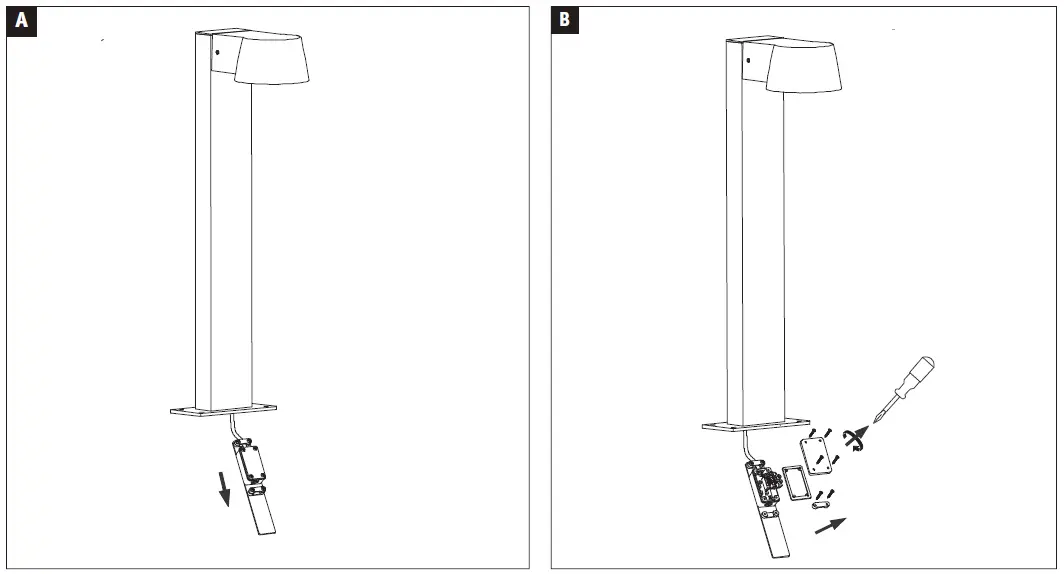 A

B