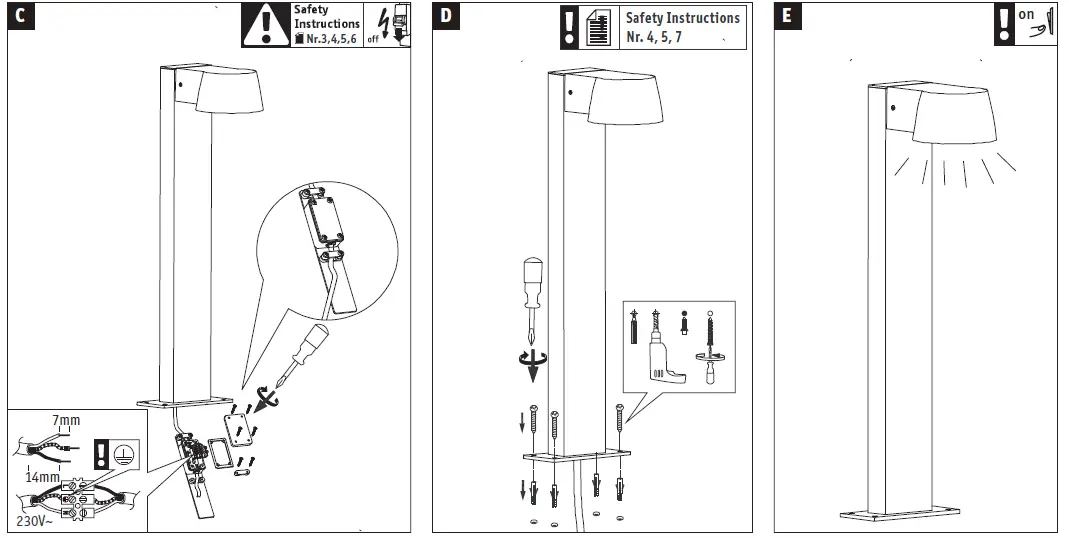 C

Safety Instructions
Nr.3,4,5,6

off

7mm

14mm

230V~

D

Safety Instructions
Nr. 4, 5, 7

E

on