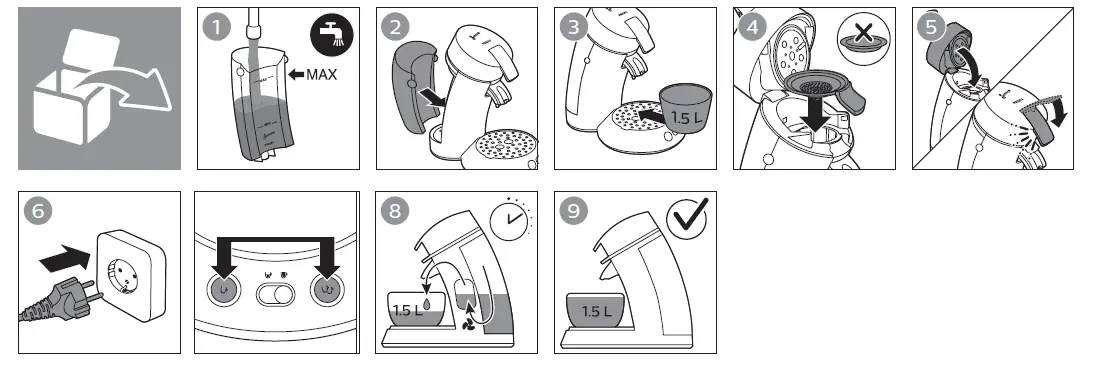 1
MAX
2
3
1.5 L
4
5
6
8
1.5 L
9
1.5 L