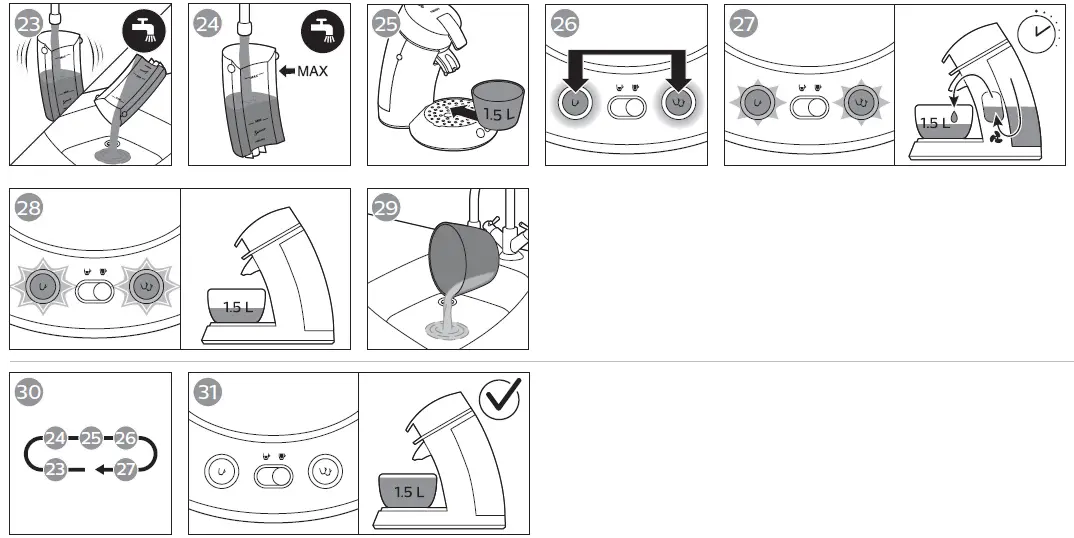 23

24

MAX

25

1.5 L

26

27

1.5 L

28

1.5 L

29

30

24 25 26

23 27

31

1.5 L