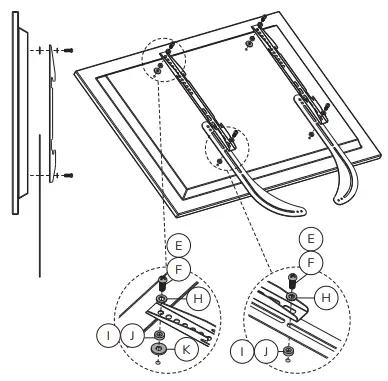 E
F
H
I
J
K
E
F
H
I
J