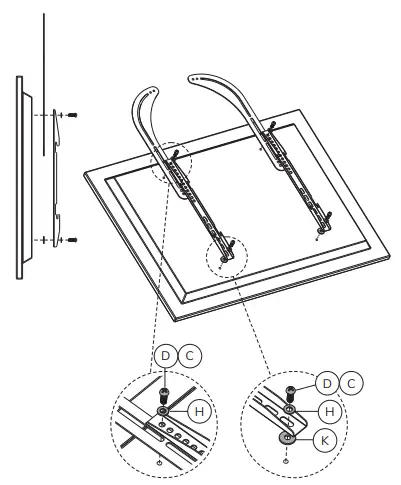 D C
H
D C
H
K