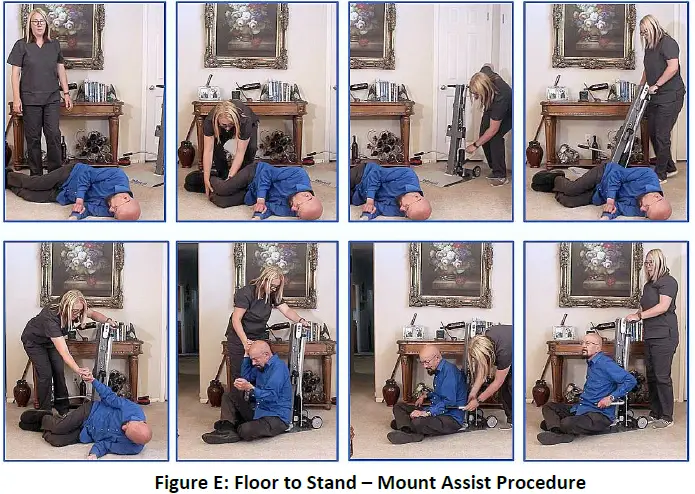 Figure E: Floor to Stand – Mount Assist Procedure