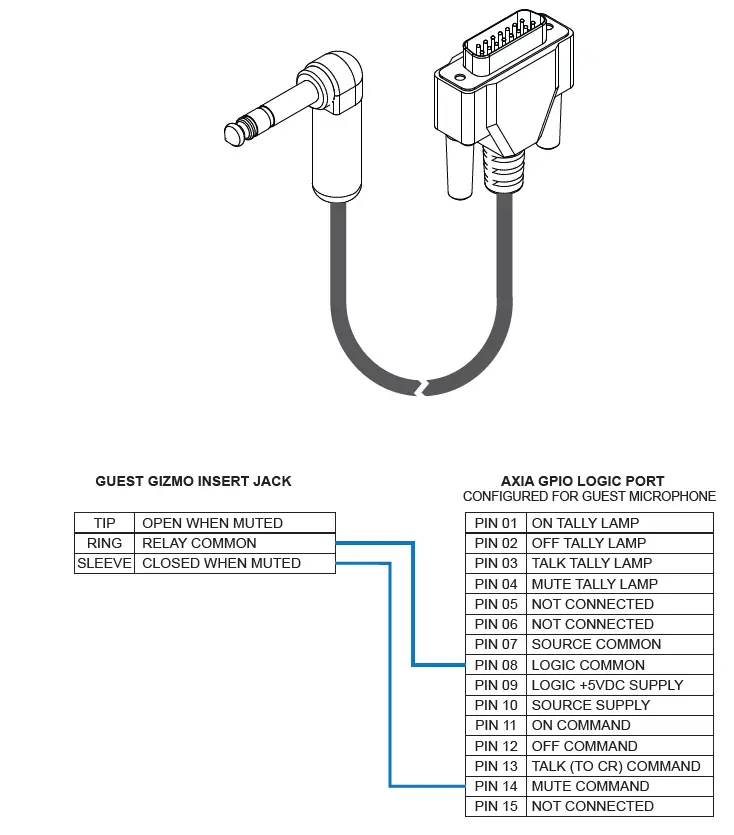 GUEST GIZMO INSERT JACK

| TIP | OPEN WHEN MUTED |
|---|---|
| RING | RELAY COMMON |
| SLEEVE | CLOSED WHEN MUTED |

AXIA GPIO LOGIC PORT
CONFIGURED FOR GUEST MICROPHONE

| PIN 01 | ON TALLY LAMP |
|---|---|
| PIN 02 | OFF TALLY LAMP |
| PIN 03 | TALK TALLY LAMP |
| PIN 04 | MUTE TALLY LAMP |
| PIN 05 | NOT CONNECTED |
| PIN 06 | NOT CONNECTED |
| PIN 07 | SOURCE COMMON |
| PIN 08 | LOGIC COMMON |
| PIN 09 | LOGIC +5VDC SUPPLY |
| PIN 10 | SOURCE SUPPLY |
| PIN 11 | ON COMMAND |
| PIN 12 | OFF COMMAND |
| PIN 13 | TALK (TO CR) COMMAND |
| PIN 14 | MUTE COMMAND |
| PIN 15 | NOT CONNECTED |