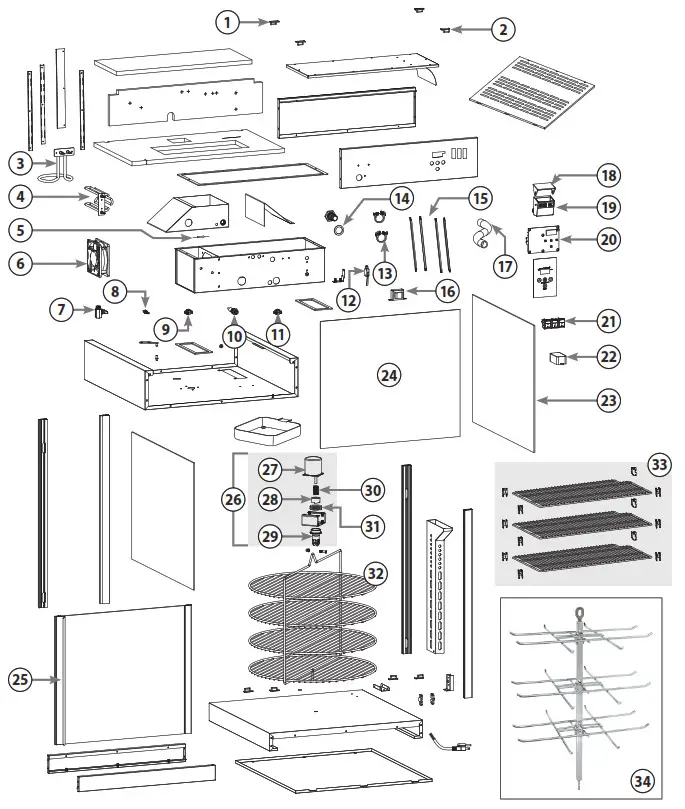 1
2
3
4
5
6
7
8
9
10
11
12
13
14
15
16
17
18
19
20
21
22
23
24
25
26
27
28
29
30
31
32
33
34