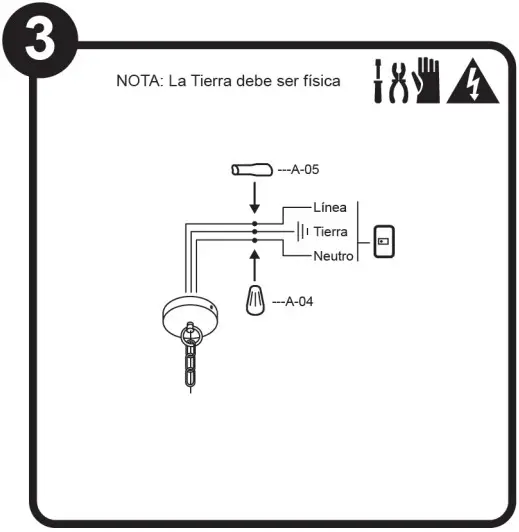 3

NOTA: La Tierra debe ser física

---A-05

Línea

Tierra

Neutro

---A-04