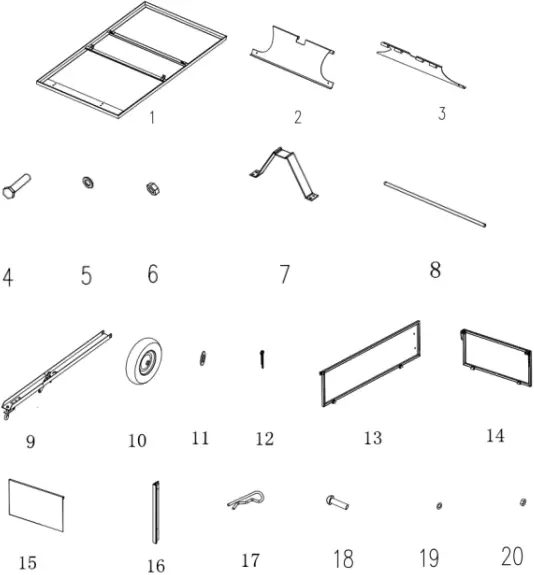 1

2

3

4

5

6

7

8

9

10

11

12

13

14

15

16

17

18

19

20