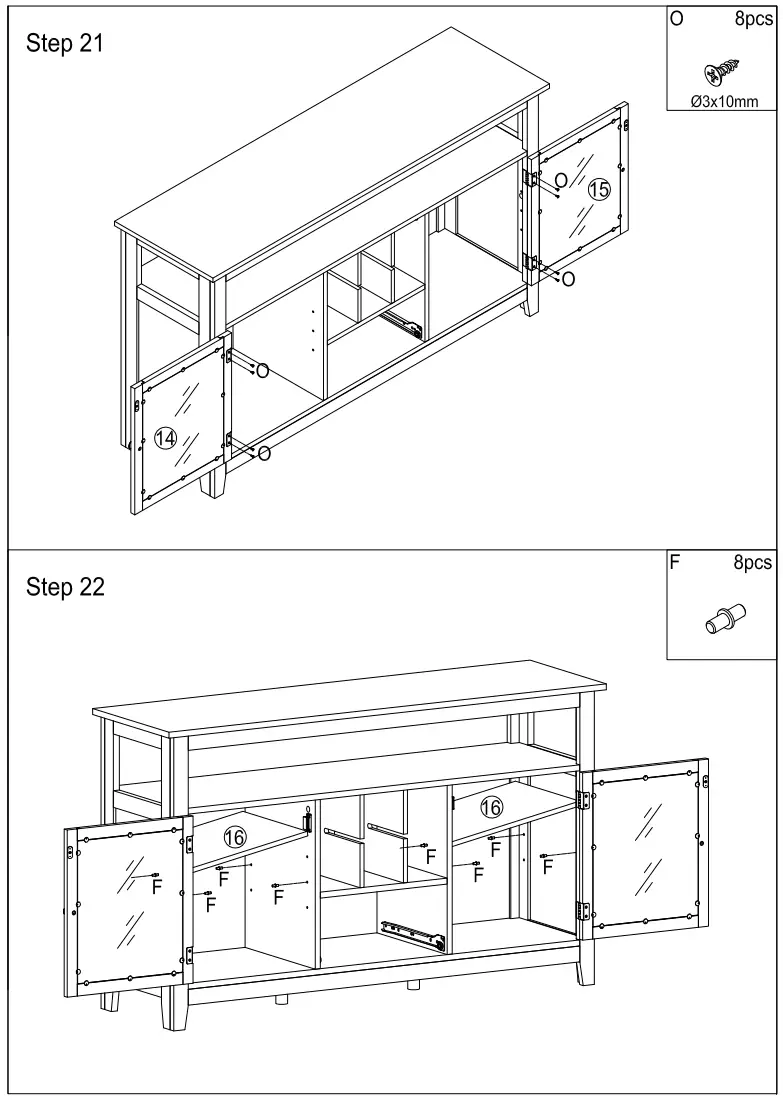 Step 21

O 8pcs

Ø3x10mm

O

15

O

O

14

O

Step 22

F 8pcs

16

16

F

F

F

F

F

F

F

F