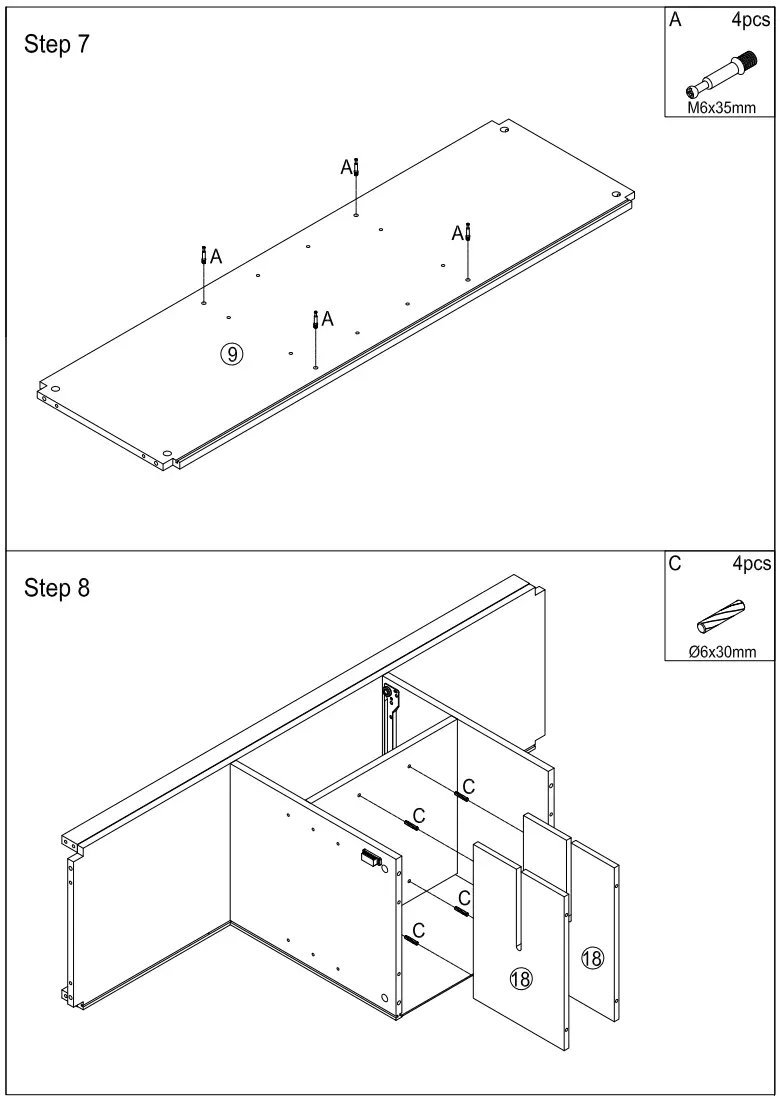 Step 7

A 4pcs

M6x35mm

A

A

A

A

⑨

Step 8

C 4pcs

Ø6x30mm

C

C

C

C

⑱

⑱