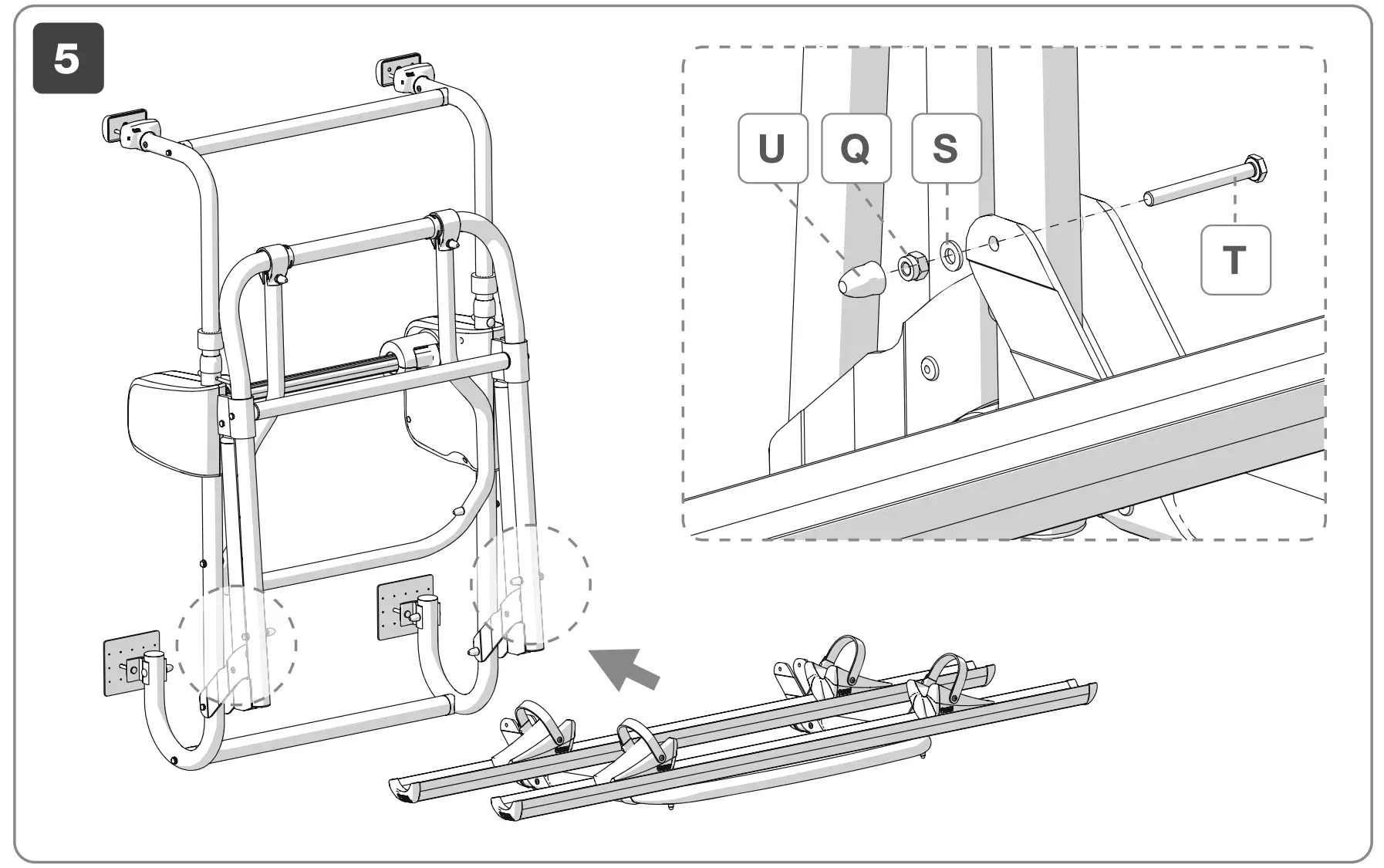 5

U Q S

T