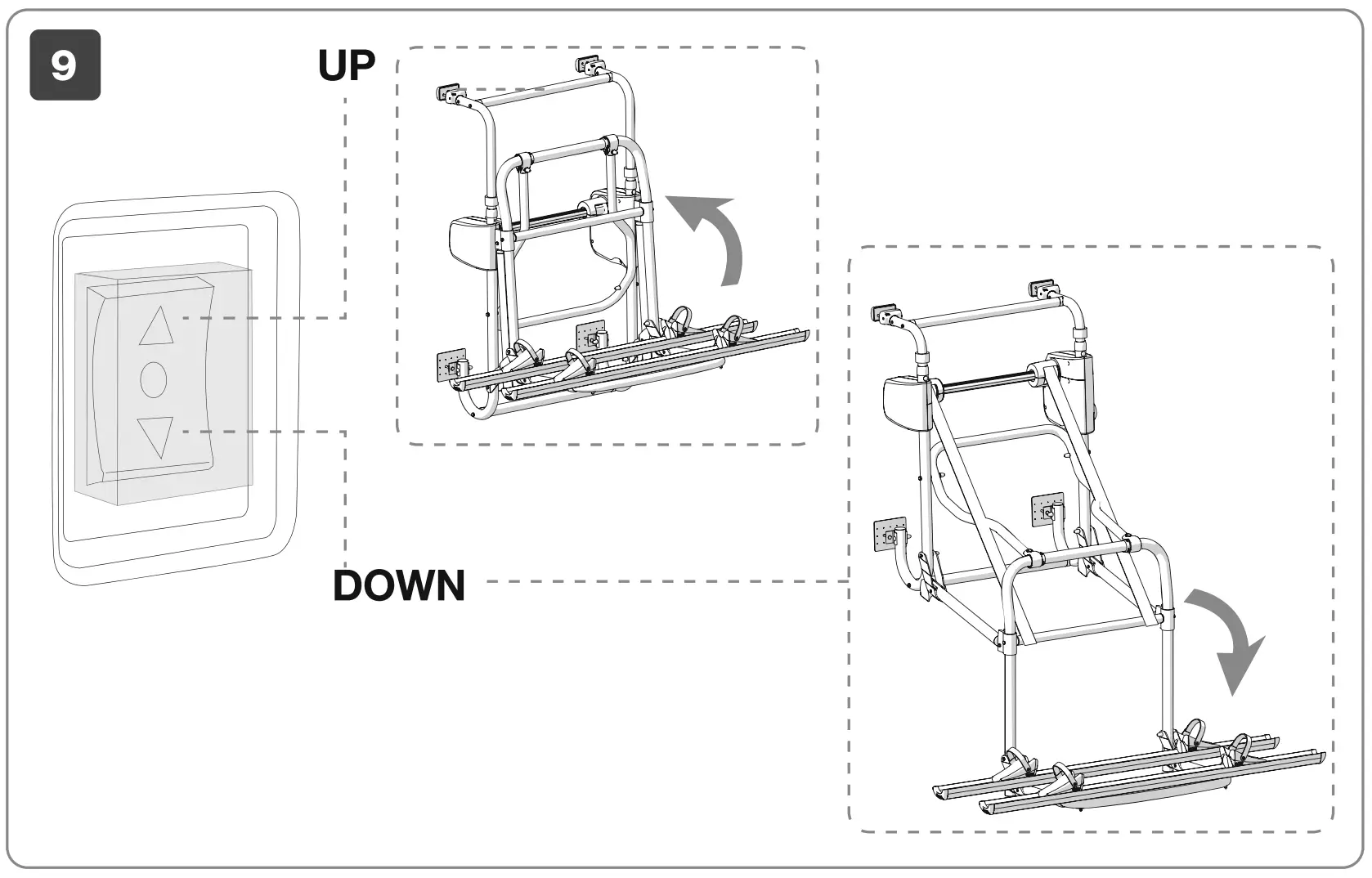 9

UP

DOWN