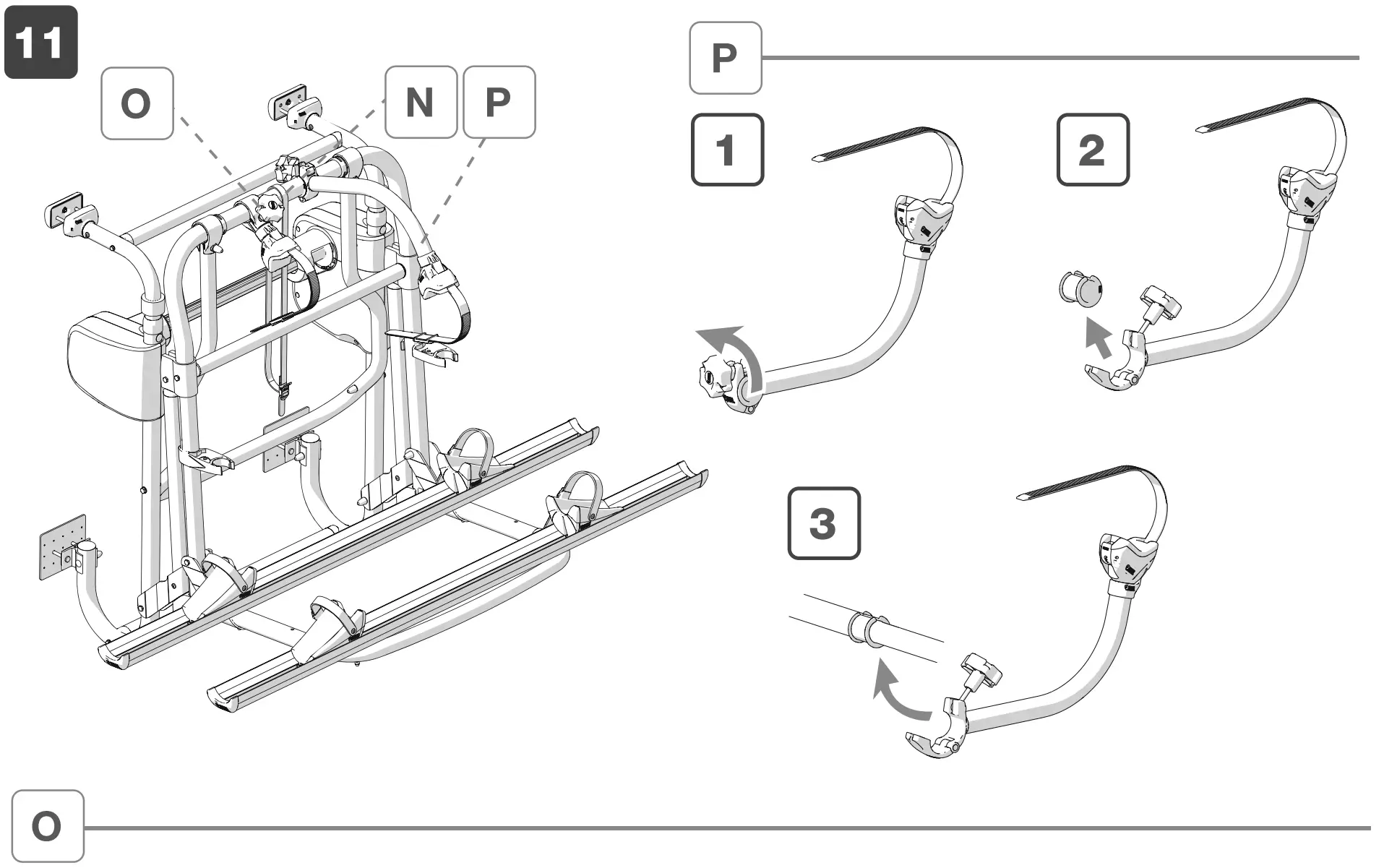 11

O

N

P

P

1

2

3

O