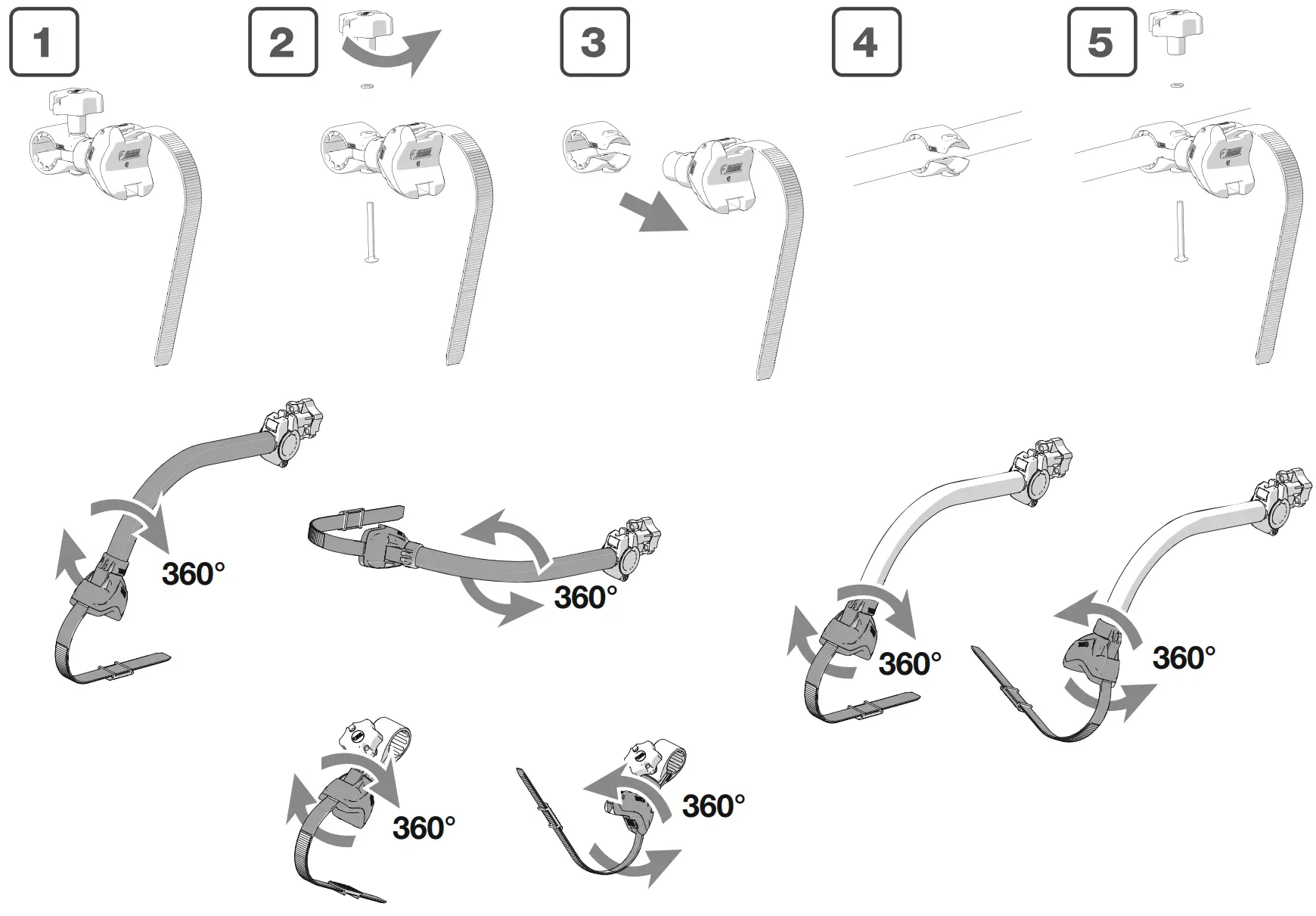 1

2

3

4

5

360°

360°

360°

360°

360°

360°