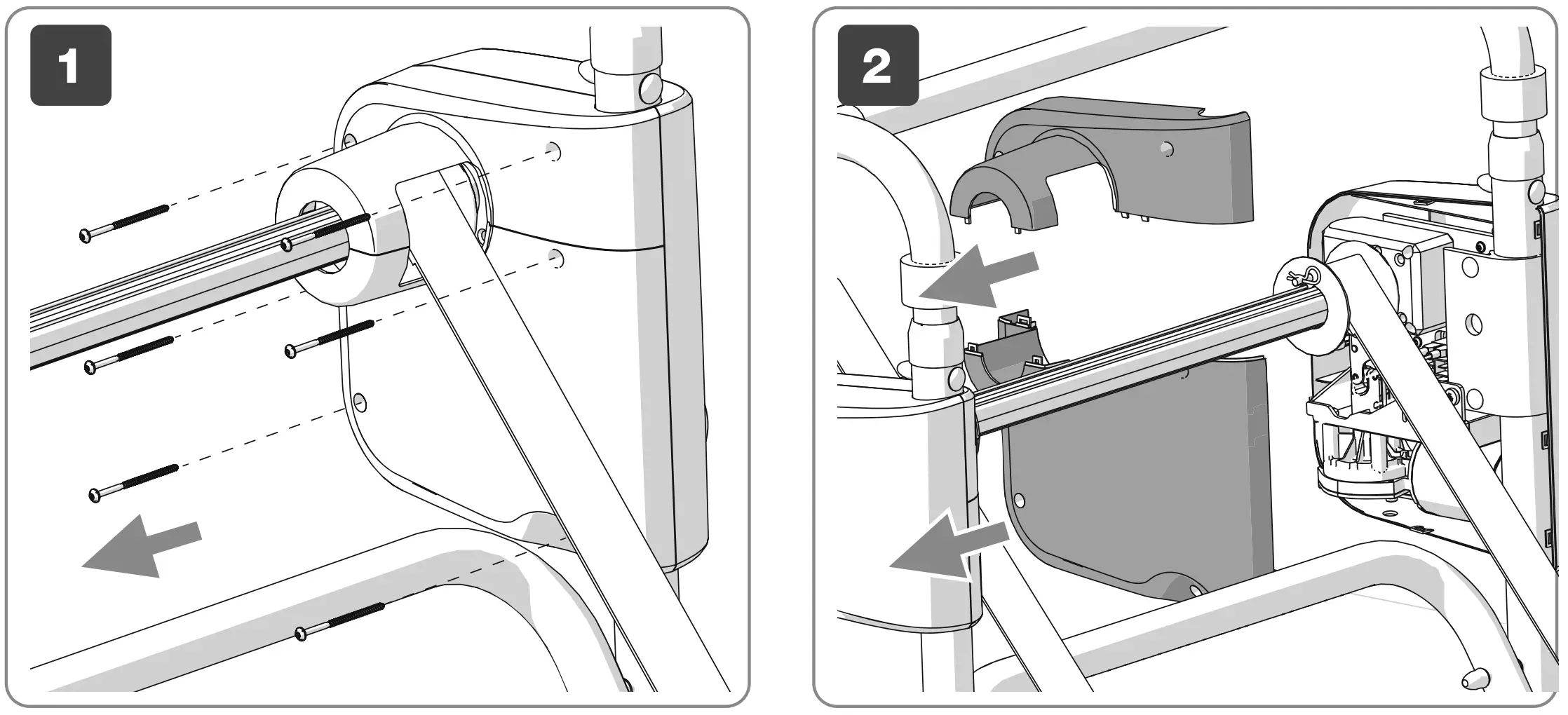 1

2