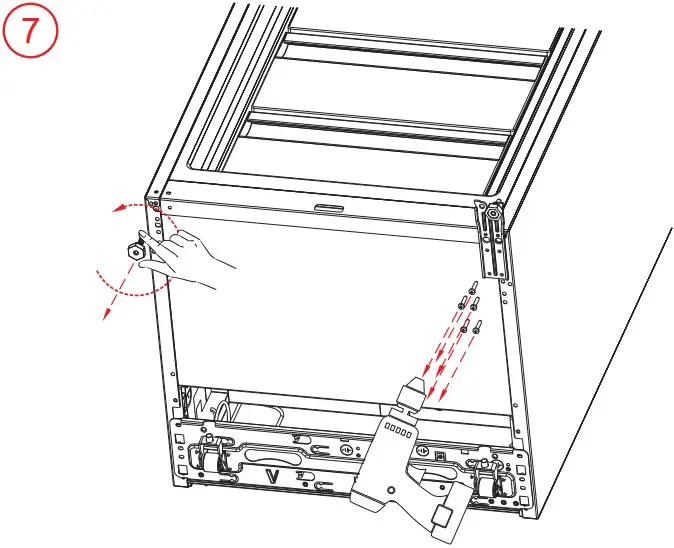 7