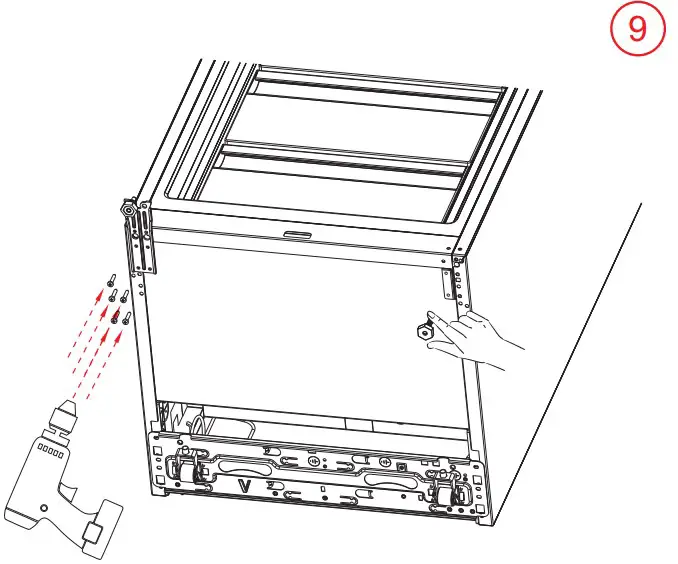 9