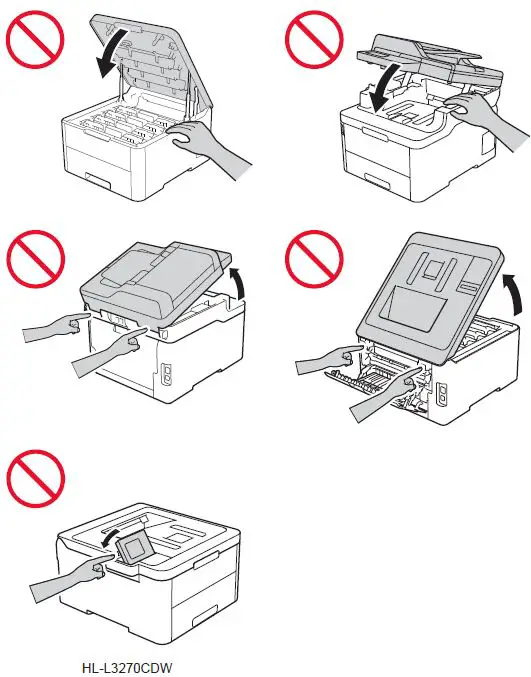 HL-L3270CDW