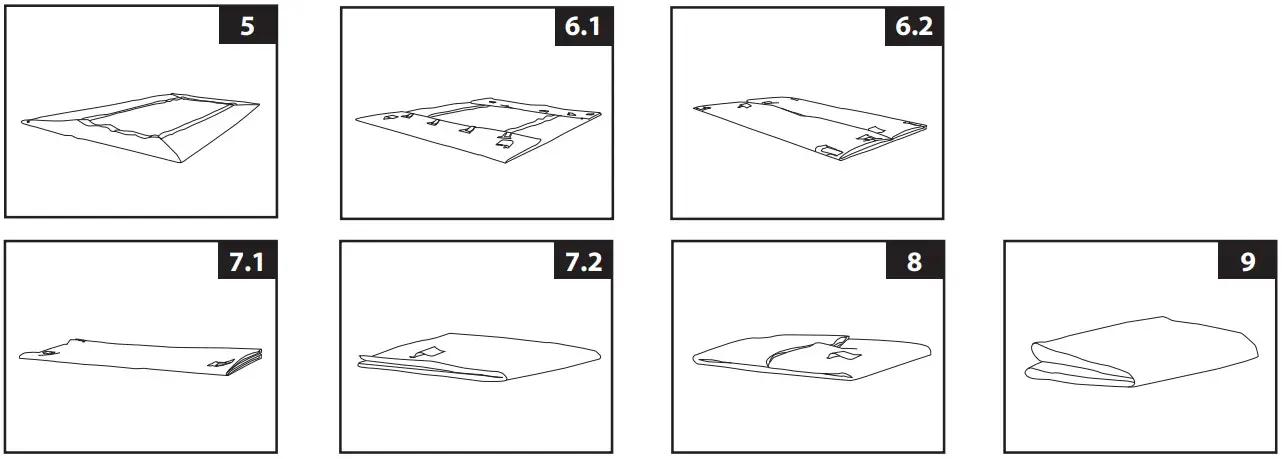 5

6.1

6.2

7.1

7.2

8

9