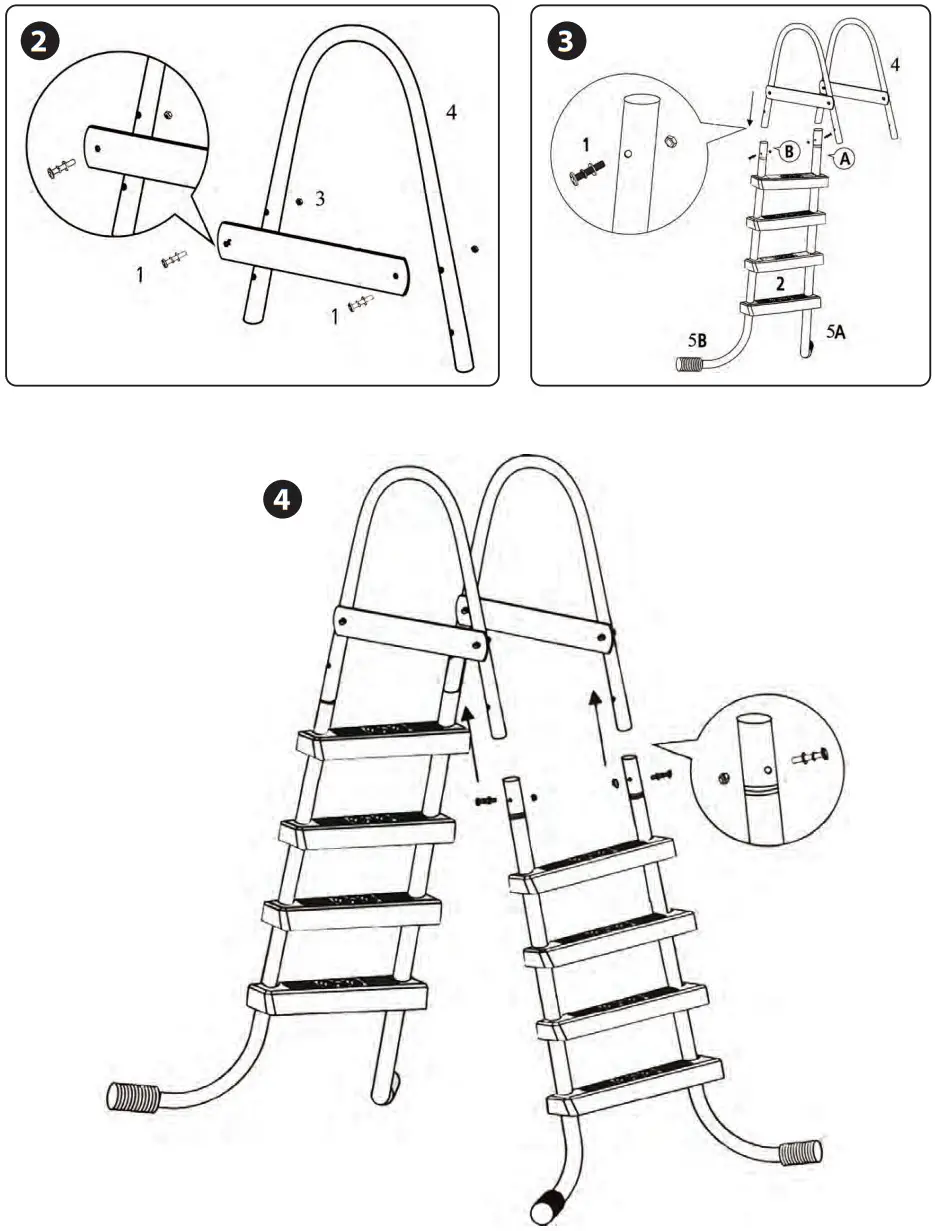 2

4

3

1

1

3

4

1

B

A

2

5B

5A

4